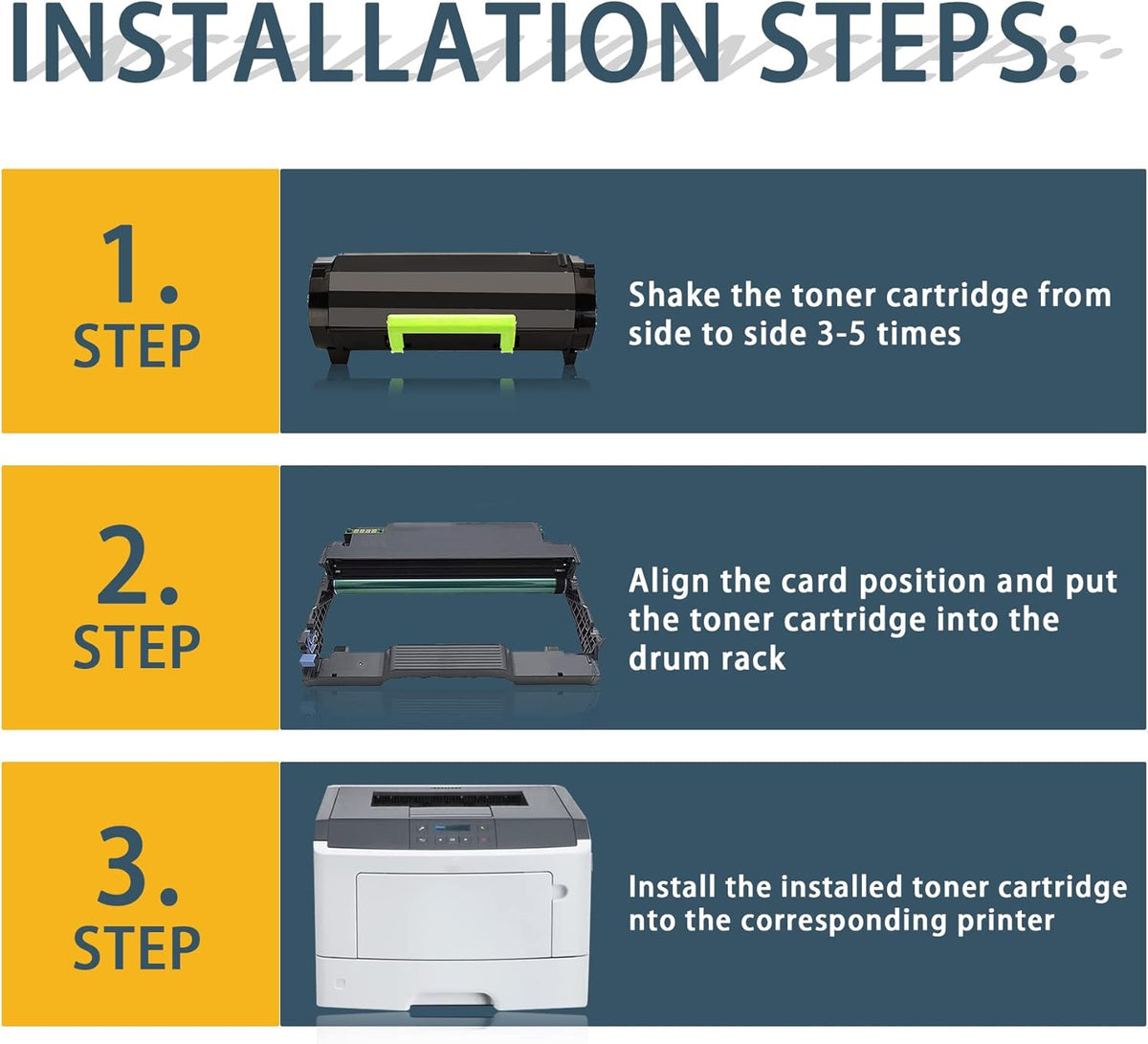 INSTALLATION STEPS:

1. STEP

Shake the toner cartridge from side to side 3-5 times

2. STEP

Align the card position and put the toner cartridge into the drum rack

3. STEP

Install the installed toner cartridge nto the corresponding printer